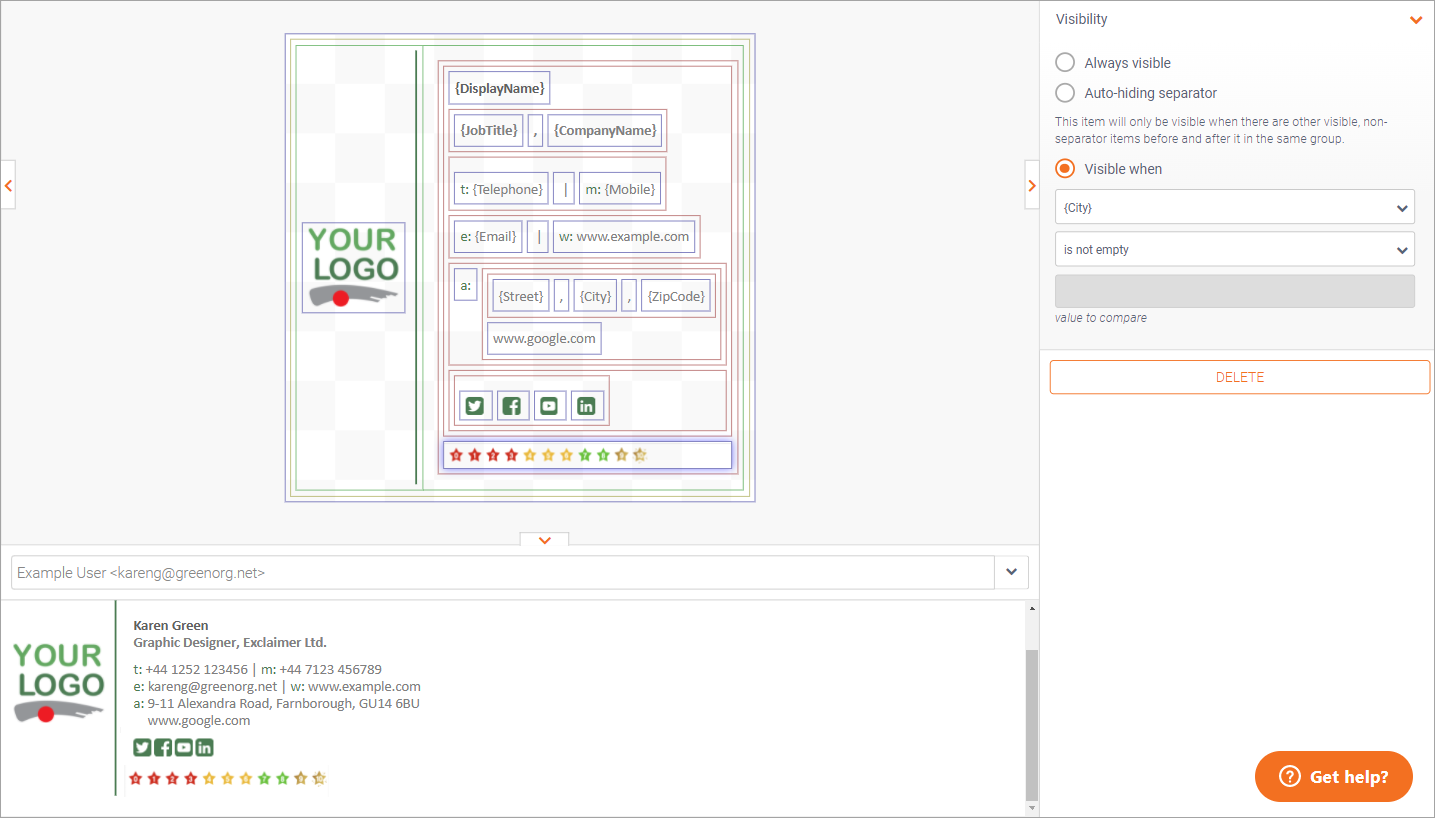 YOUR LOGO

{DisplayName}

{JobTitle} , {CompanyName}

t: {Telephone} | m: {Mobile}

e: {Email} | w: www.example.com

a: {Street} , {City} , {ZipCode}

www.google.com

Example User <kareng@greenorg.net>

YOUR LOGO

Karen Green
Graphic Designer, Exclaimer Ltd.

t: +44 1252 123456 | m: +44 7123 456789
e: kareng@greenorg.net | w: www.example.com
a: 9-11 Alexandra Road, Farnborough, GU14 6BU
www.google.com

Visibility

Always visible

Auto-hiding separator

This item will only be visible when there are other visible, non-separator items before and after it in the same group.

Visible when

{City}

is not empty

value to compare

DELETE

Get help?